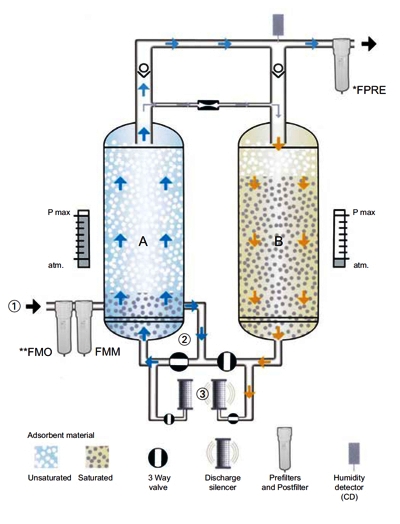 *FPRE

P max

atm.

A

B

P max

atm.

①

②

③

**FMO

FMM

Adsorbent material

Unsaturated

Saturated

3 Way valve

Discharge silencer

Prefilters and Postfilter

Humidity detector (CD)